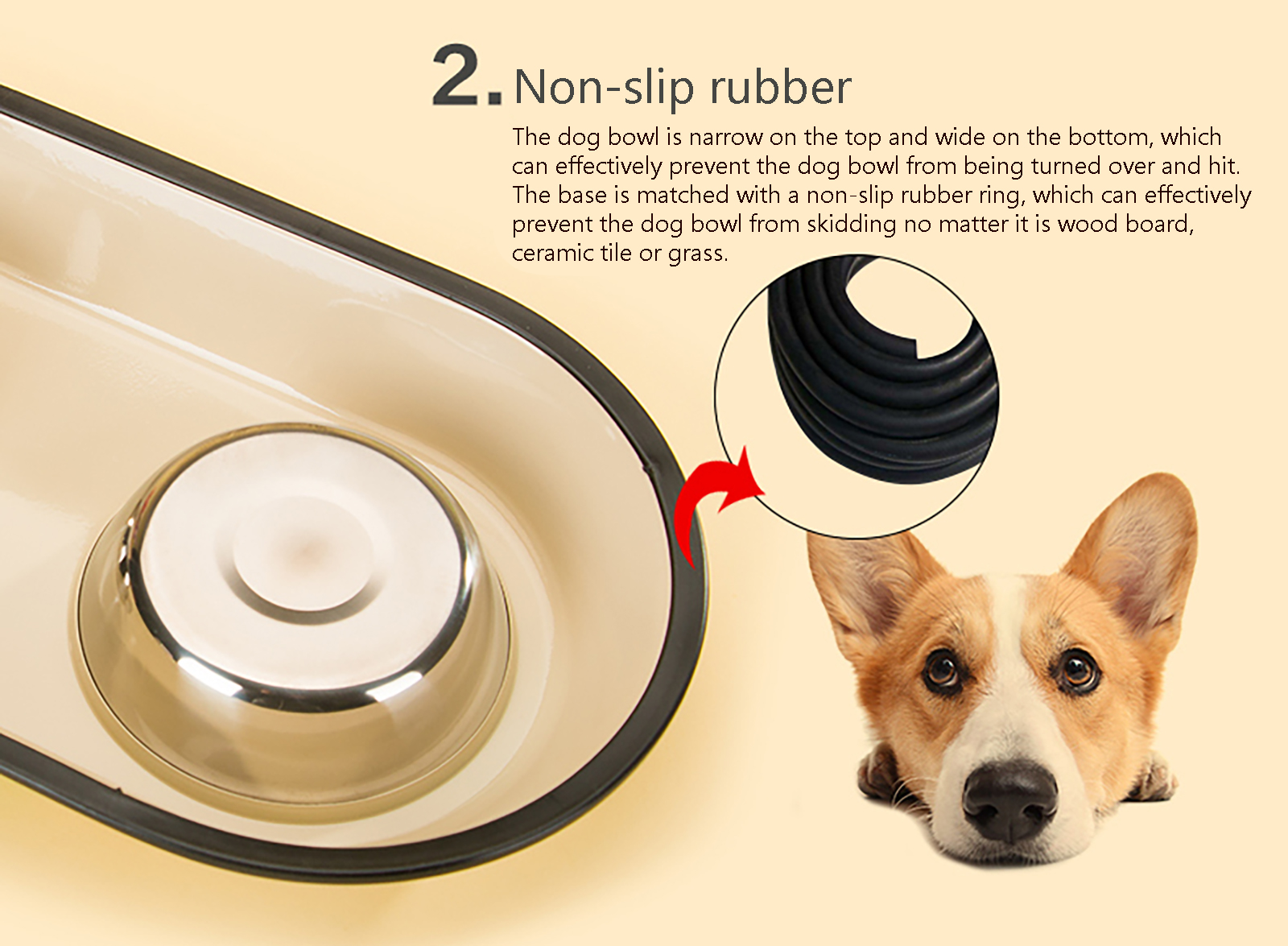 2. Non-slip rubber

The dog bowl is narrow on the top and wide on the bottom, which can effectively prevent the dog bowl from being turned over and hit. The base is matched with a non-slip rubber ring, which can effectively prevent the dog bowl from skidding no matter it is wood board, ceramic tile or grass.