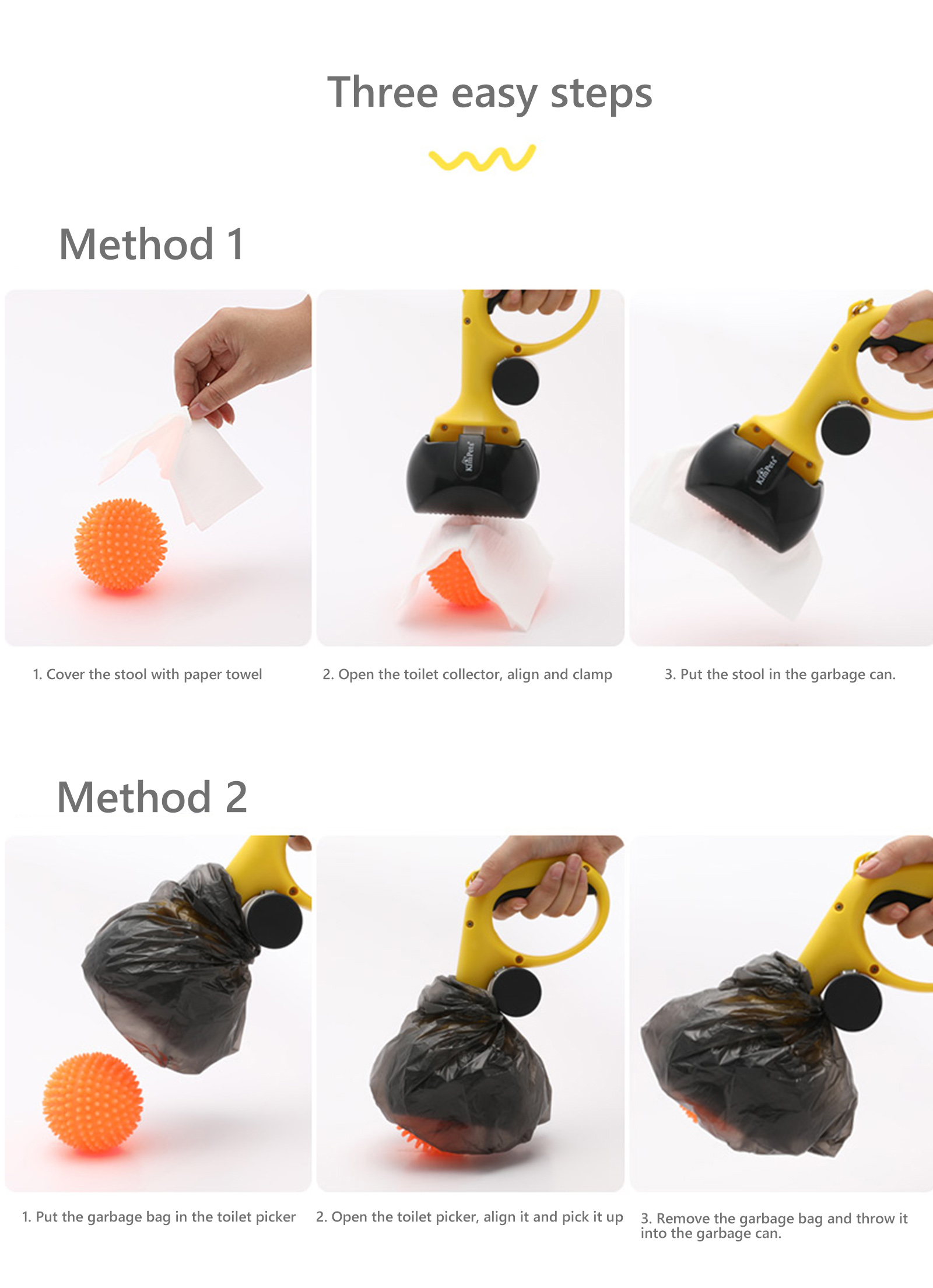 Three easy steps

Method 1

KimPets

KimPets

1. Cover the stool with paper towel

2. Open the toilet collector, align and clamp

3. Put the stool in the garbage can.

Method 2

1. Put the garbage bag in the toilet picker

2. Open the toilet picker, align it and pick it up

3. Remove the garbage bag and throw it into the garbage can.