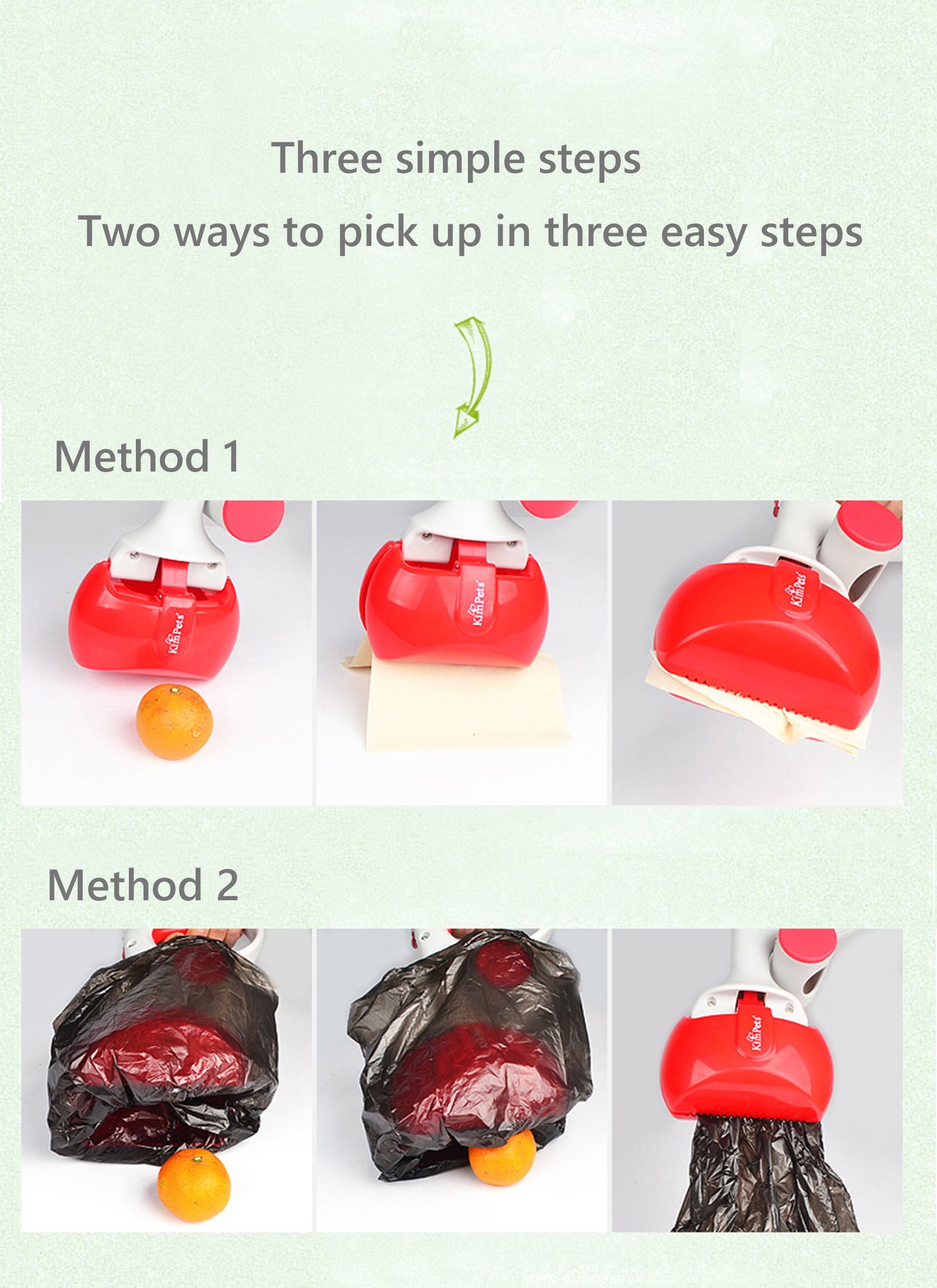 Three simple steps

Two ways to pick up in three easy steps

Method 1

KimPets

KimPets

KimPets

Method 2

KimPets