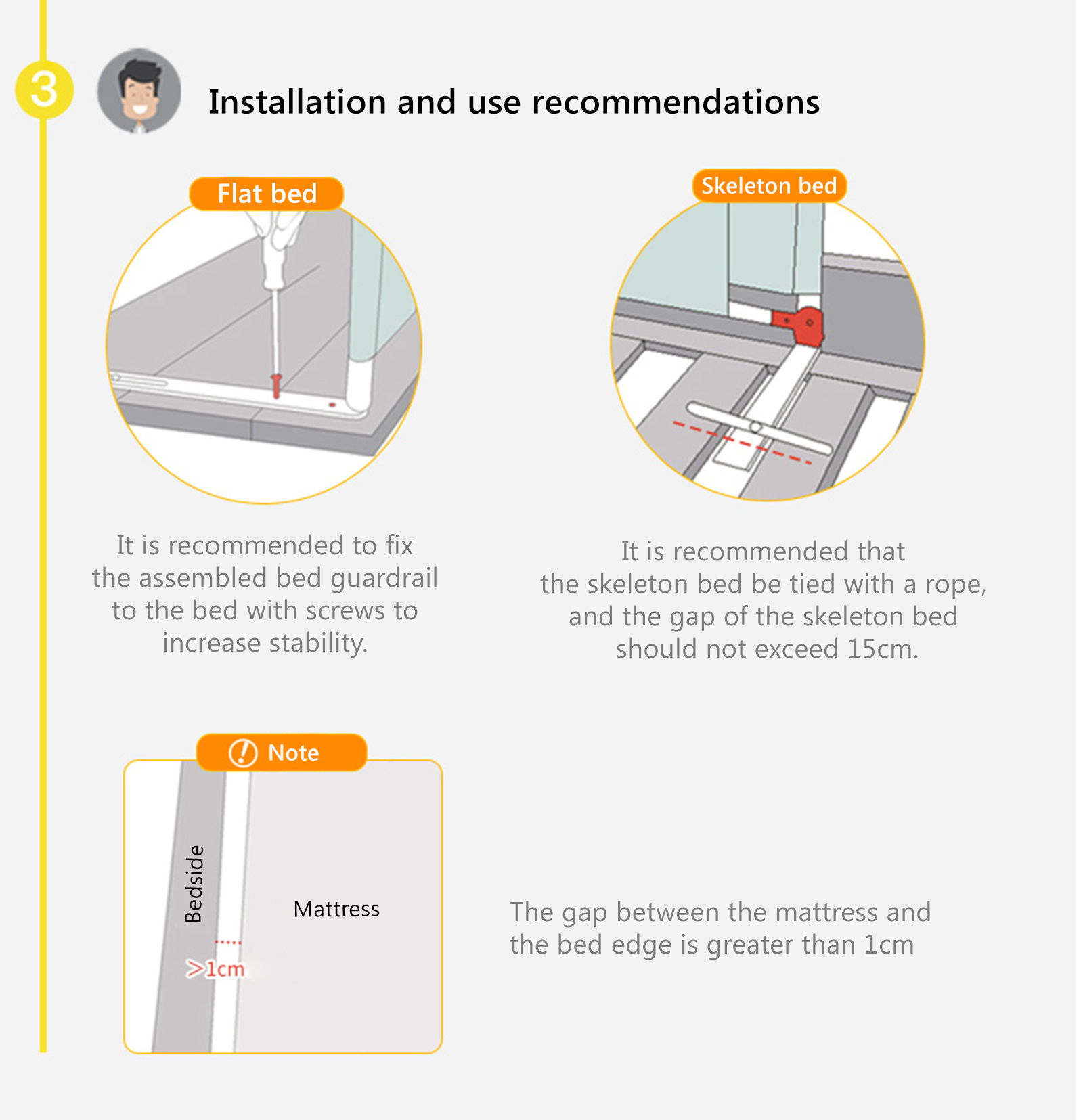 3

Installation and use recommendations

Flat bed

It is recommended to fix the assembled bed guardrail to the bed with screws to increase stability.

Skeleton bed

It is recommended that the skeleton bed be tied with a rope, and the gap of the skeleton bed should not exceed 15cm.

Note

Bedside

Mattress

>1cm

The gap between the mattress and the bed edge is greater than 1cm