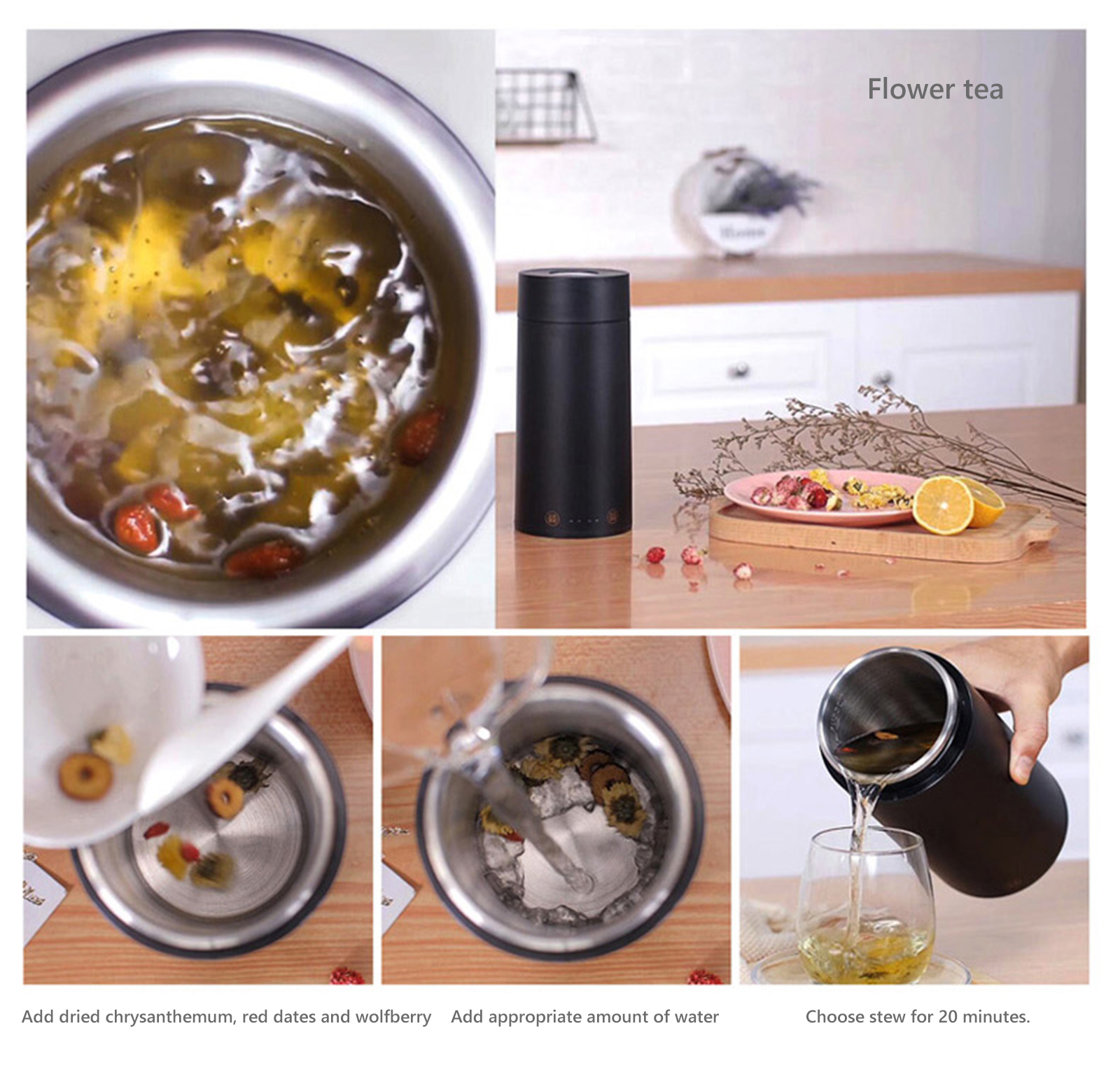 Flower tea

Add dried chrysanthemum, red dates and wolfberry

Add appropriate amount of water

Choose stew for 20 minutes.