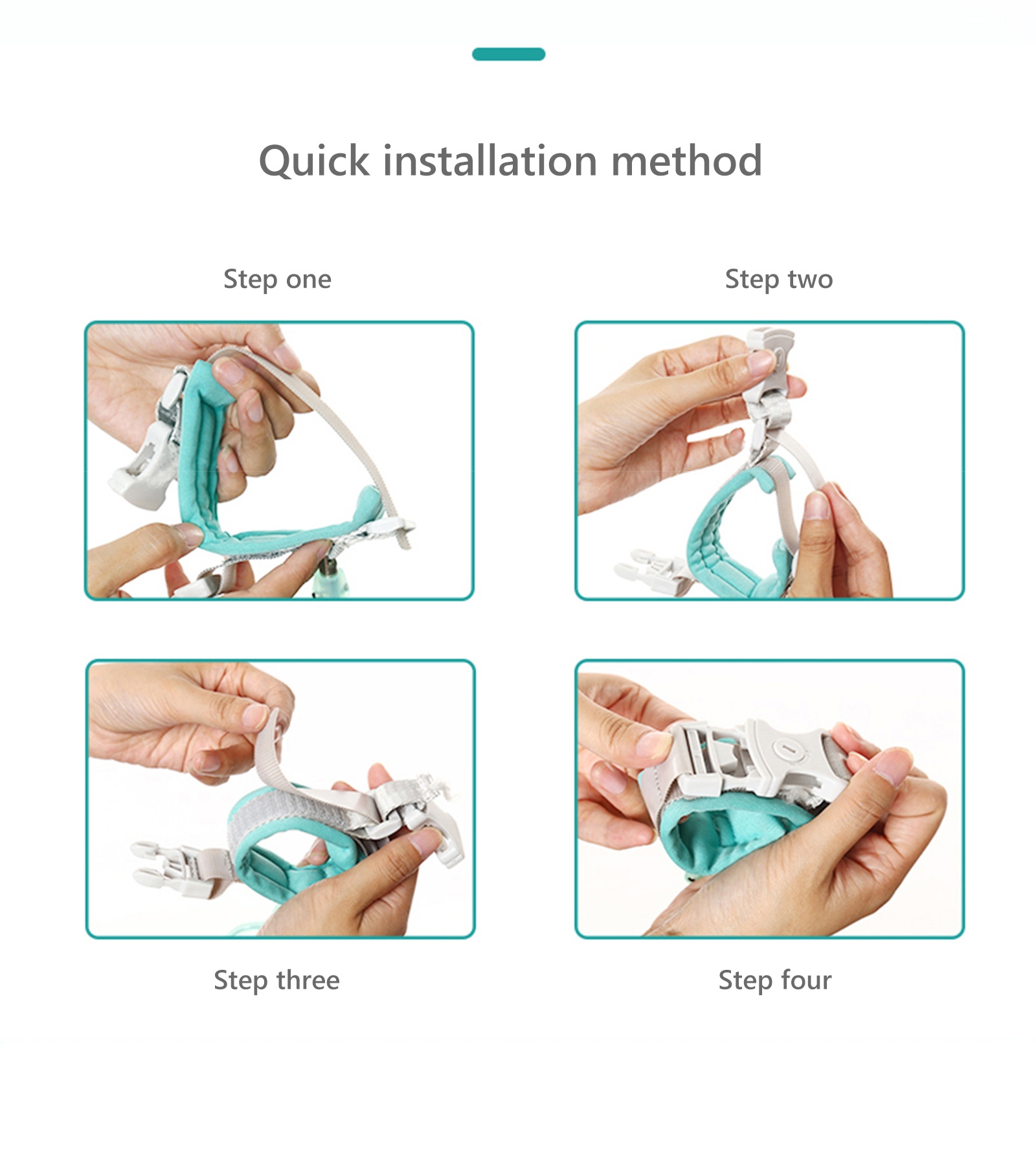 Quick installation method

Step one

Step two

Step three

Step four