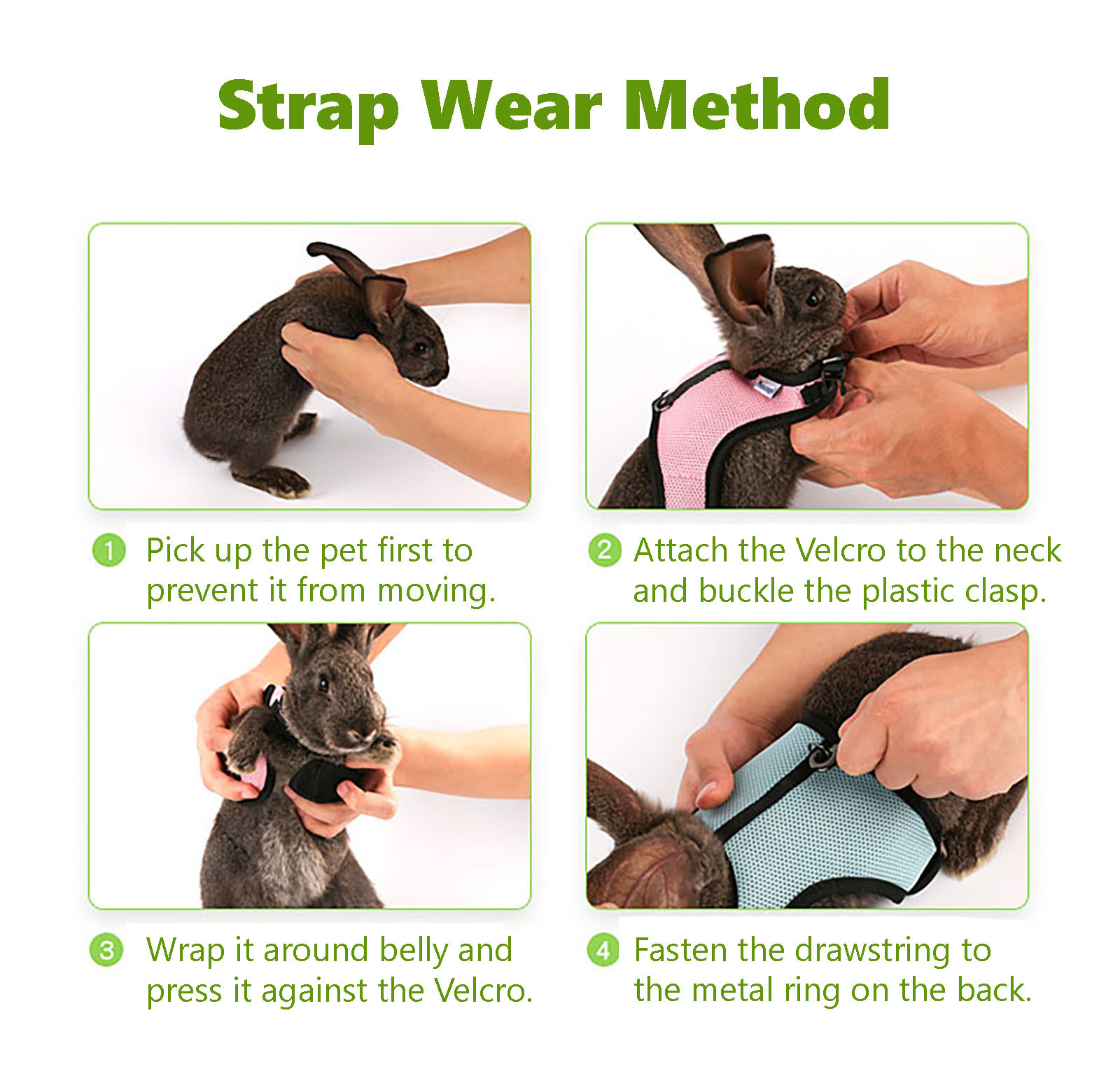 Strap Wear Method

1 Pick up the pet first to prevent it from moving.

2 Attach the Velcro to the neck and buckle the plastic clasp.

3 Wrap it around belly and press it against the Velcro.

4 Fasten the drawstring to the metal ring on the back.